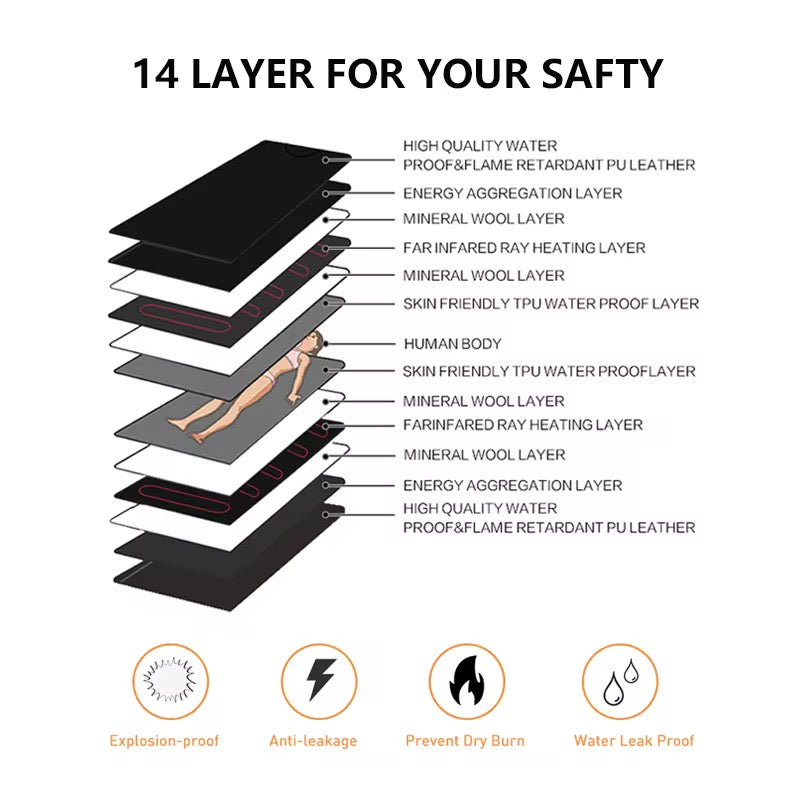 14 LAYER FOR YOUR SAFTY

HIGH QUALITY WATER PROOF&FLAME RETARDANT PU LEATHER
ENERGY AGGREGATION LAYER
MINERAL WOOL LAYER
FAR INFARED RAY HEATING LAYER
MINERAL WOOL LAYER
SKIN FRIENDLY TPU WATER PROOF LAYER
HUMAN BODY
SKIN FRIENDLY TPU WATER PROOFLAYER
MINERAL WOOL LAYER
FARINFARED RAY HEATING LAYER
MINERAL WOOL LAYER
ENERGY AGGREGATION LAYER
HIGH QUALITY WATER PROOF&FLAME RETARDANT PU LEATHER

Explosion-proof
Anti-leakage
Prevent Dry Burn
Water Leak Proof